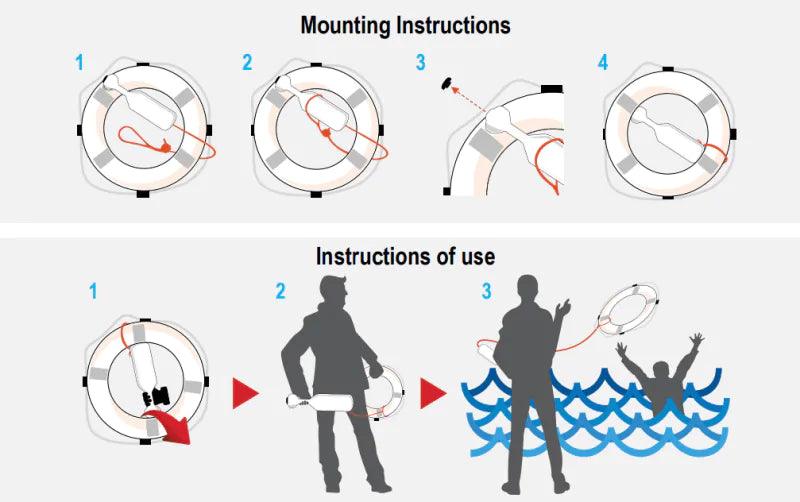 Mounting Instructions

1

2

3

4

Instructions of use

1

2

3